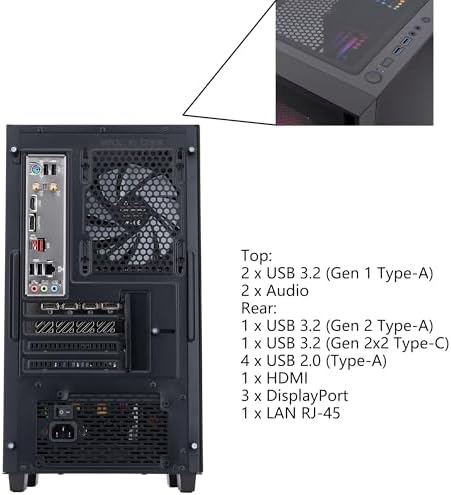 Top:
2 x USB 3.2 (Gen 1 Type-A)
2 x Audio
Rear:
1 x USB 3.2 (Gen 2 Type-A)
1 x USB 3.2 (Gen 2x2 Type-C)
4 x USB 2.0 (Type-A)
1 x HDMI
3 x DisplayPort
1 x LAN RJ-45