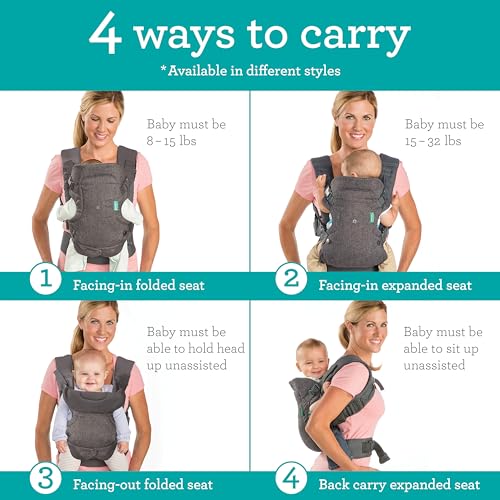 4 ways to carry

*Available in different styles

Baby must be 8 – 15 lbs

1 Facing-in folded seat

Baby must be 15 – 32 lbs

2 Facing-in expanded seat

Baby must be able to hold head up unassisted

3 Facing-out folded seat

Baby must be able to sit up unassisted

4 Back carry expanded seat