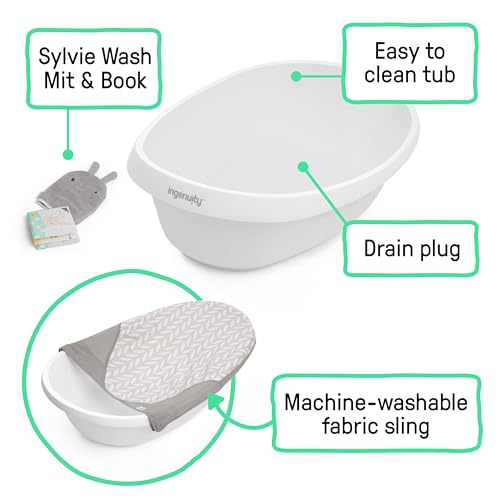 Sylvie Wash Mit & Book

Easy to clean tub

ingenuity

Drain plug

Machine-washable fabric sling