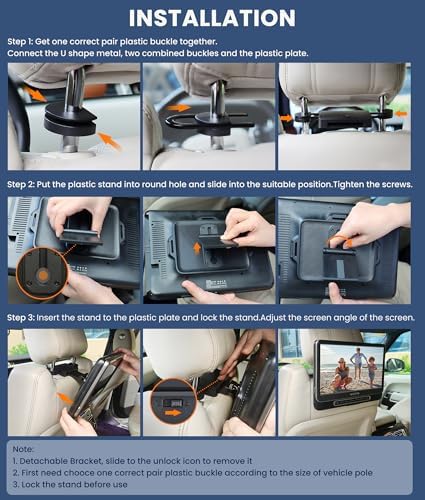 INSTALLATION

Step 1: Get one correct pair plastic buckle together.
Connect the U shape metal, two combined buckles and the plastic plate.

Step 2: Put the plastic stand into round hole and slide into the suitable position.Tighten the screws.

Step 3: Insert the stand to the plastic plate and lock the stand.Adjust the screen angle of the screen.

Note:
1. Detachable Bracket, slide to the unlock icon to remove it
2. First need chooce one correct pair plastic buckle according to the size of vehicle pole
3. Lock the stand before use