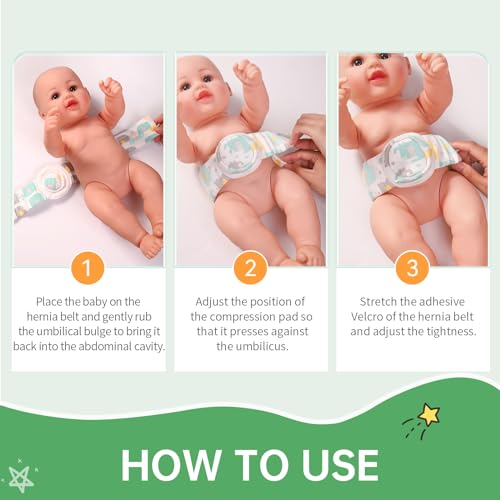 1

Place the baby on the hernia belt and gently rub the umbilical bulge to bring it back into the abdominal cavity.

2

Adjust the position of the compression pad so that it presses against the umbilicus.

3

Stretch the adhesive Velcro of the hernia belt and adjust the tightness.

HOW TO USE