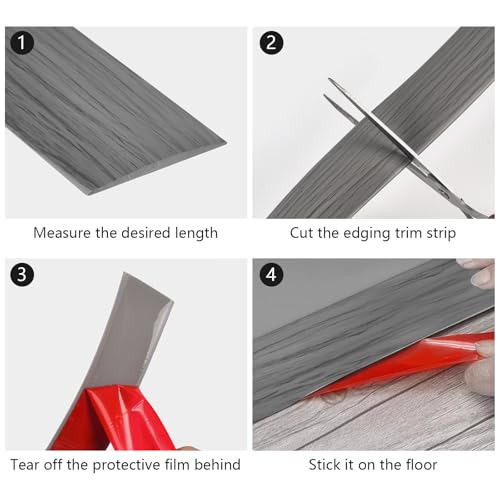 1

Measure the desired length

2

Cut the edging trim strip

3

Tear off the protective film behind

4

Stick it on the floor