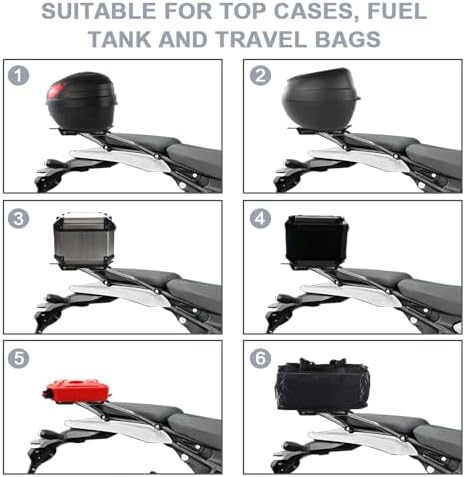 SUITABLE FOR TOP CASES, FUEL TANK AND TRAVEL BAGS

1

2

3

4

5

6