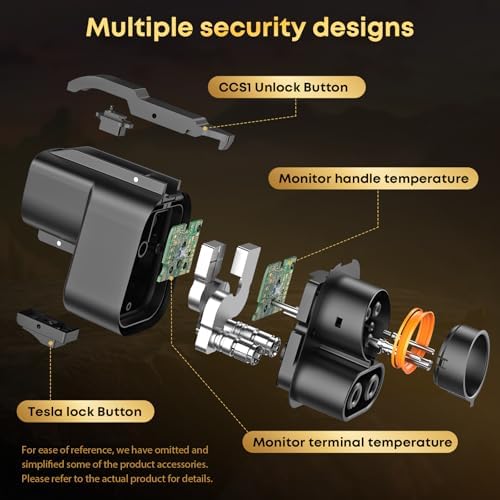 Multiple security designs

CCS1 Unlock Button

Monitor handle temperature

Tesla lock Button

Monitor terminal temperature

For ease of reference, we have omitted and simplified some of the product accessories. Please refer to the actual product for details.